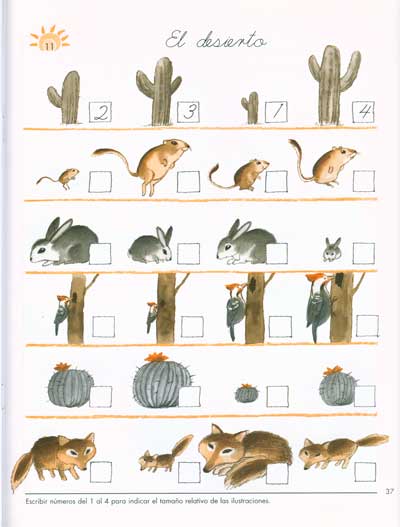 11

El desierto

2 3 1 4

Escribir números del 1 al 4 para indicar el tamaño relativo de las ilustraciones.

37